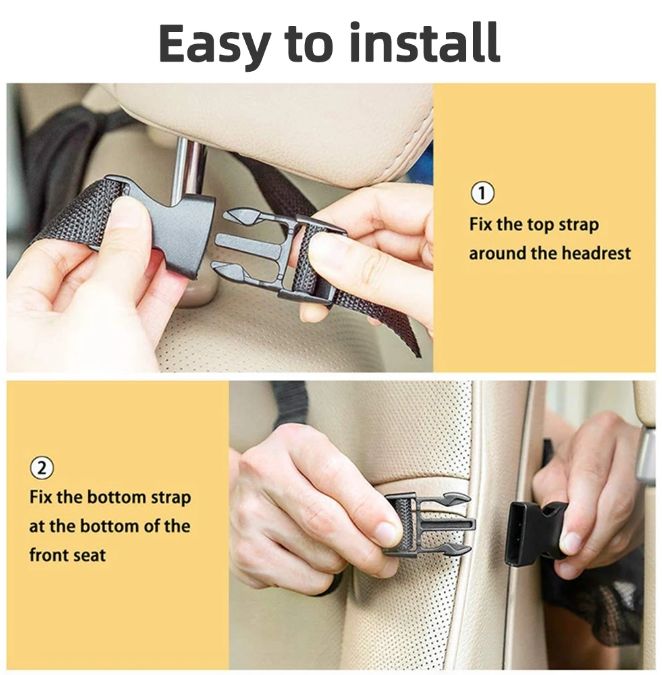 Easy to install

①
Fix the top strap around the headrest

②
Fix the bottom strap at the bottom of the front seat