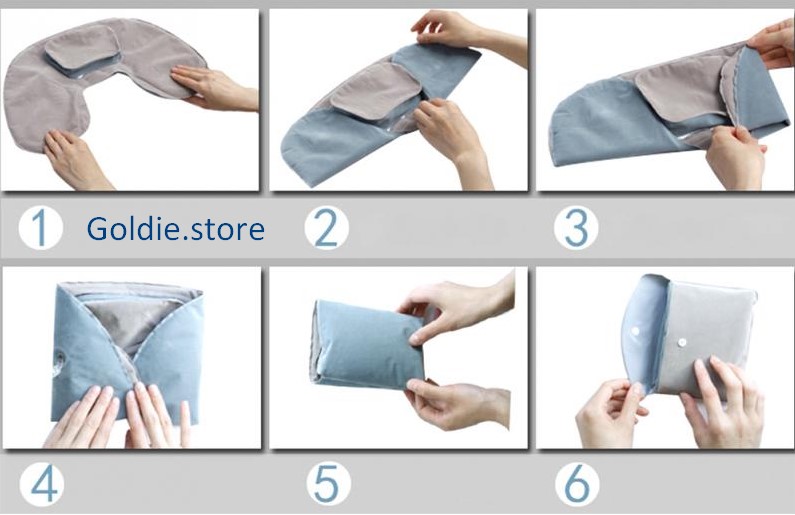 1 Goldie.store 2 3

4 5 6