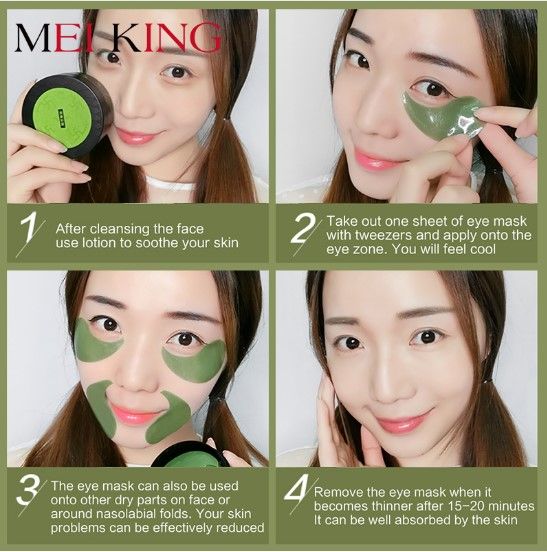 MEIKING

1 After cleansing the face use lotion to soothe your skin

2 Take out one sheet of eye mask with tweezers and apply onto the eye zone. You will feel cool

3 The eye mask can also be used onto other dry parts on face or around nasolabial folds. Your skin problems can be effectively reduced

4 Remove the eye mask when it becomes thinner after 15-20 minutes It can be well absorbed by the skin