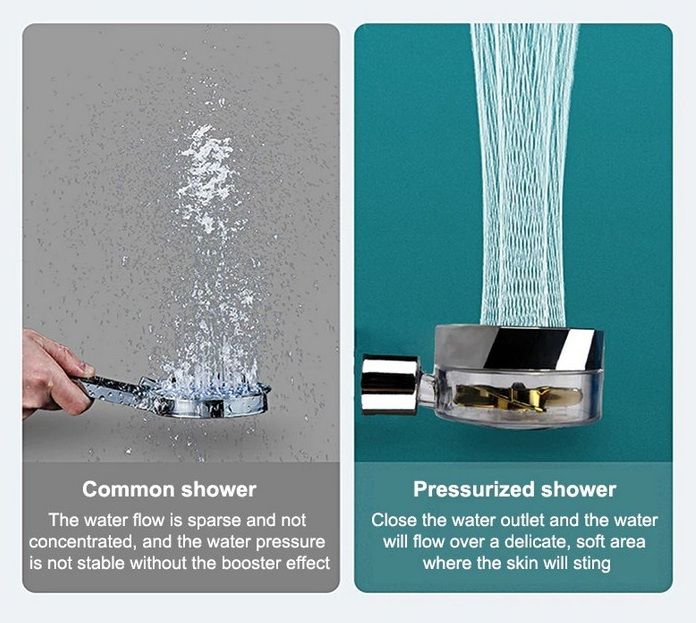 Common shower

The water flow is sparse and not concentrated, and the water pressure is not stable without the booster effect

Pressurized shower

Close the water outlet and the water will flow over a delicate, soft area where the skin will sting