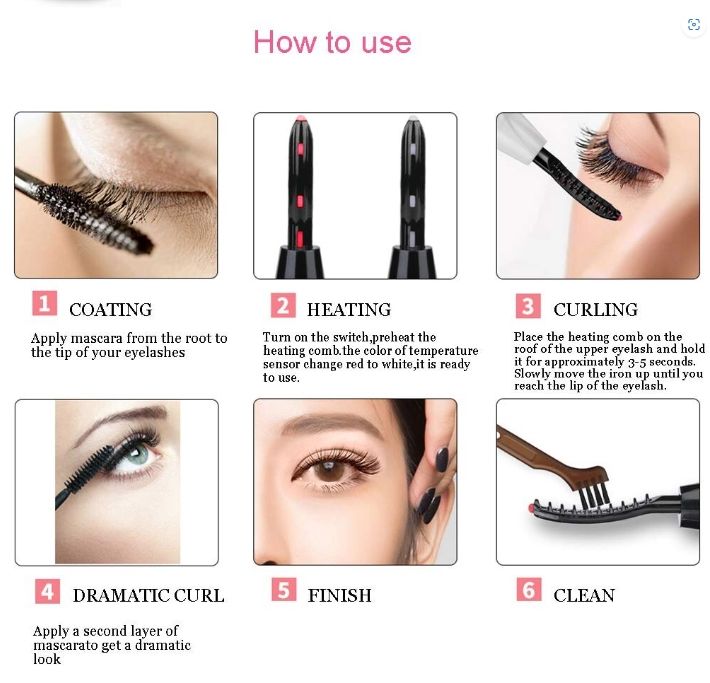 How to use

1 COATING

Apply mascara from the root to the tip of your eyelashes

2 HEATING

Turn on the switch,preheat the heating comb.the color of temperature sensor change red to white,it is ready to use.

3 CURLING

Place the heating comb on the roof of the upper eyelash and hold it for approximately 3-5 seconds. Slowly move the iron up until you reach the lip of the eyelash.

4 DRAMATIC CURL

Apply a second layer of mascarato get a dramatic look

5 FINISH

6 CLEAN