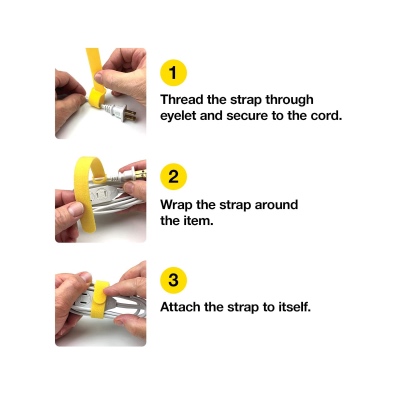 1

Thread the strap through eyelet and secure to the cord.

2

Wrap the strap around the item.

3

Attach the strap to itself.