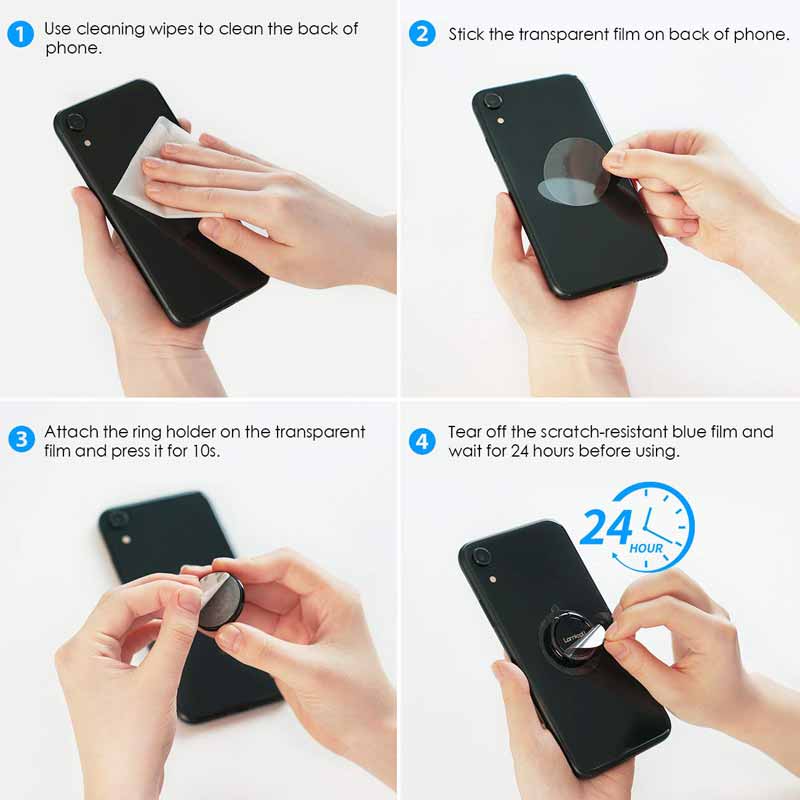 1 Use cleaning wipes to clean the back of phone.

2 Stick the transparent film on back of phone.

3 Attach the ring holder on the transparent film and press it for 10s.

4 Tear off the scratch-resistant blue film and wait for 24 hours before using.

24 HOUR

Lamicall