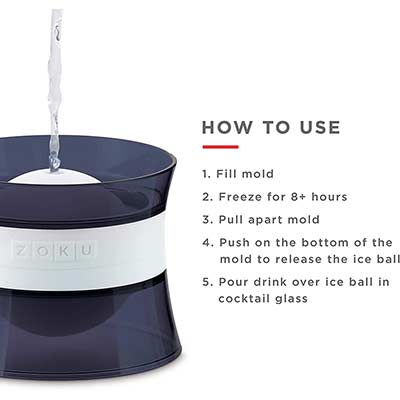 ZOKU

HOW TO USE

1. Fill mold
2. Freeze for 8+ hours
3. Pull apart mold
4. Push on the bottom of the mold to release the ice ball
5. Pour drink over ice ball in cocktail glass