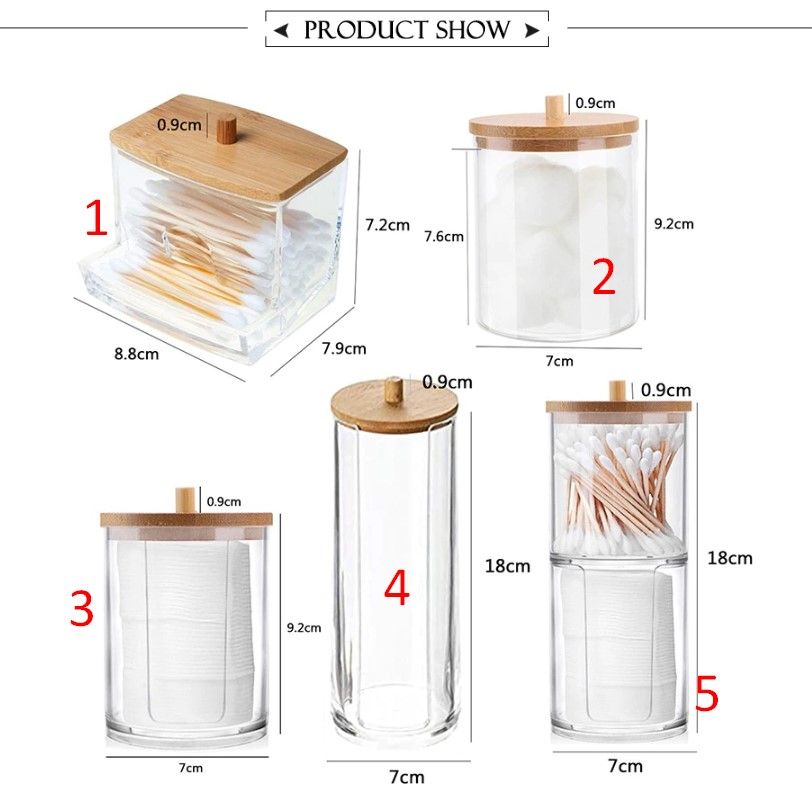 PRODUCT SHOW

0.9cm
1
7.2cm
8.8cm
7.9cm

0.9cm
7.6cm
9.2cm
2
7cm

0.9cm
3
9.2cm
7cm

0.9cm
4
18cm
7cm

0.9cm
18cm
5
7cm