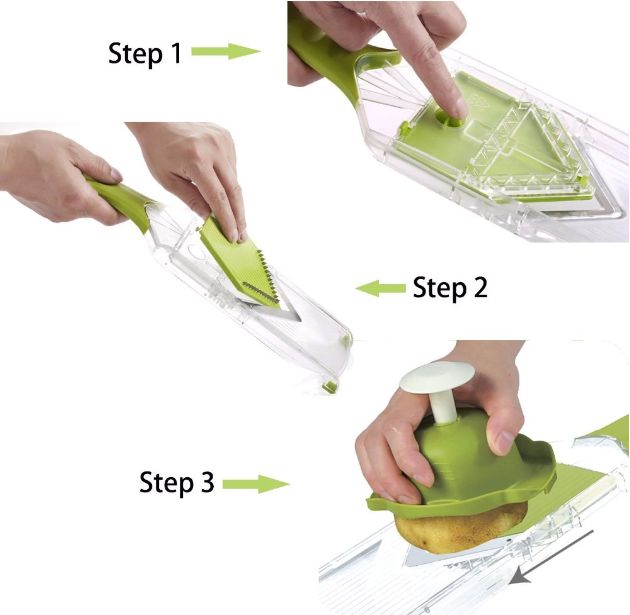 Step 1

Step 2

Step 3