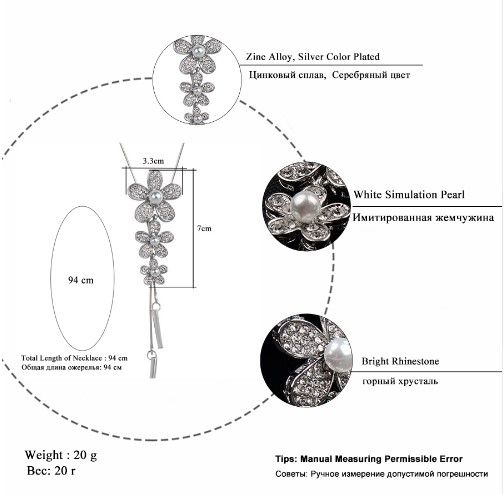 Zinc Alloy, Silver Color Plated
Цинковый сплав, Серебряный цвет

3.3cm

7cm

94 cm

Total Length of Necklace : 94 cm
Общая длина ожерелья: 94 см

White Simulation Pearl
Имитированная жемчужина

Bright Rhinestone
горный хрусталь

Weight : 20 g
Вес: 20 г

Tips: Manual Measuring Permissible Error
Советы: Ручное измерение допустимой погрешности