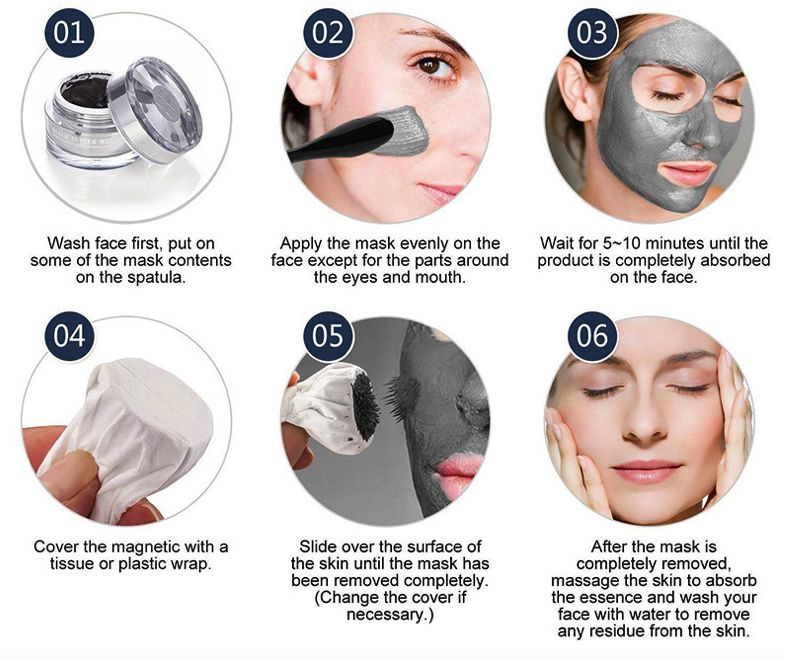 01

Wash face first, put on some of the mask contents on the spatula.

02

Apply the mask evenly on the face except for the parts around the eyes and mouth.

03

Wait for 5~10 minutes until the product is completely absorbed on the face.

04

Cover the magnetic with a tissue or plastic wrap.

05

Slide over the surface of the skin until the mask has been removed completely. (Change the cover if necessary.)

06

After the mask is completely removed, massage the skin to absorb the essence and wash your face with water to remove any residue from the skin.