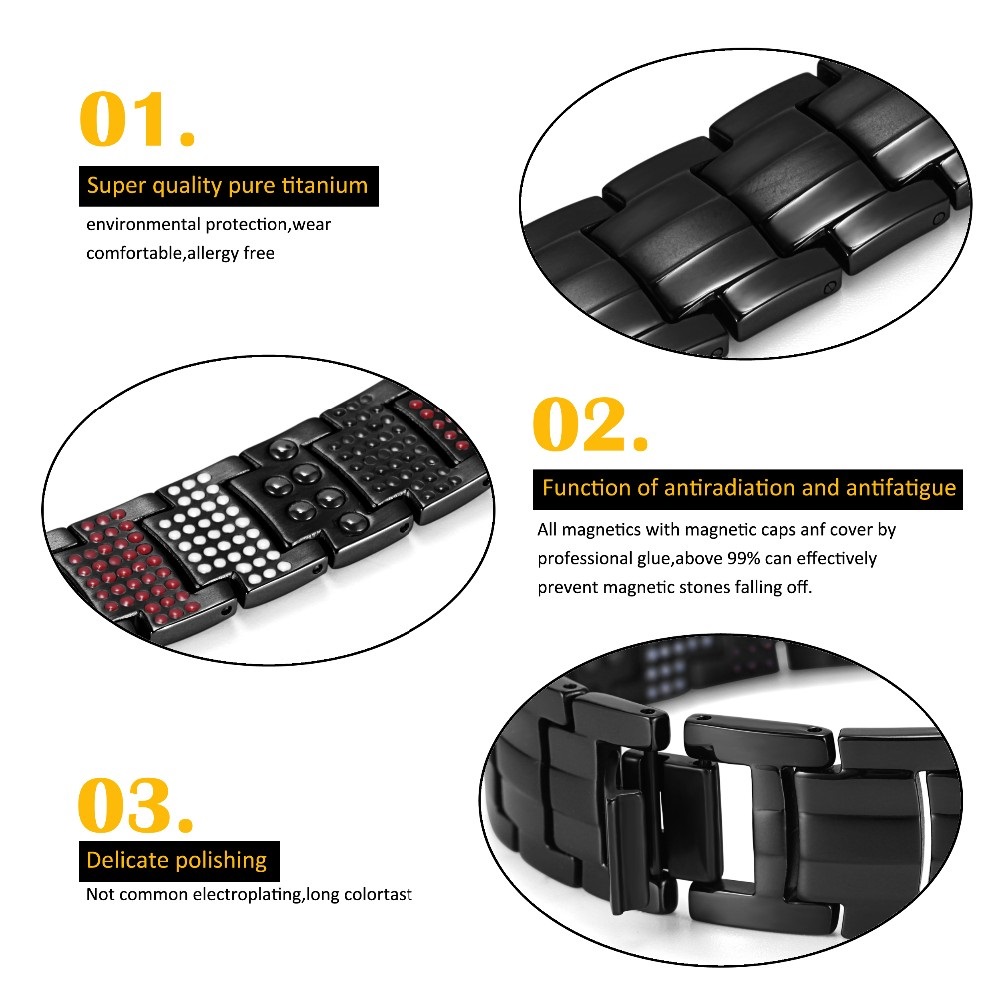 01.

Super quality pure titanium

environmental protection,wear comfortable,allergy free

02.

Function of antiradiation and antifatigue

All magnetics with magnetic caps anf cover by professional glue,above 99% can effectively prevent magnetic stones falling off.

03.

Delicate polishing

Not common electroplating,long colortast