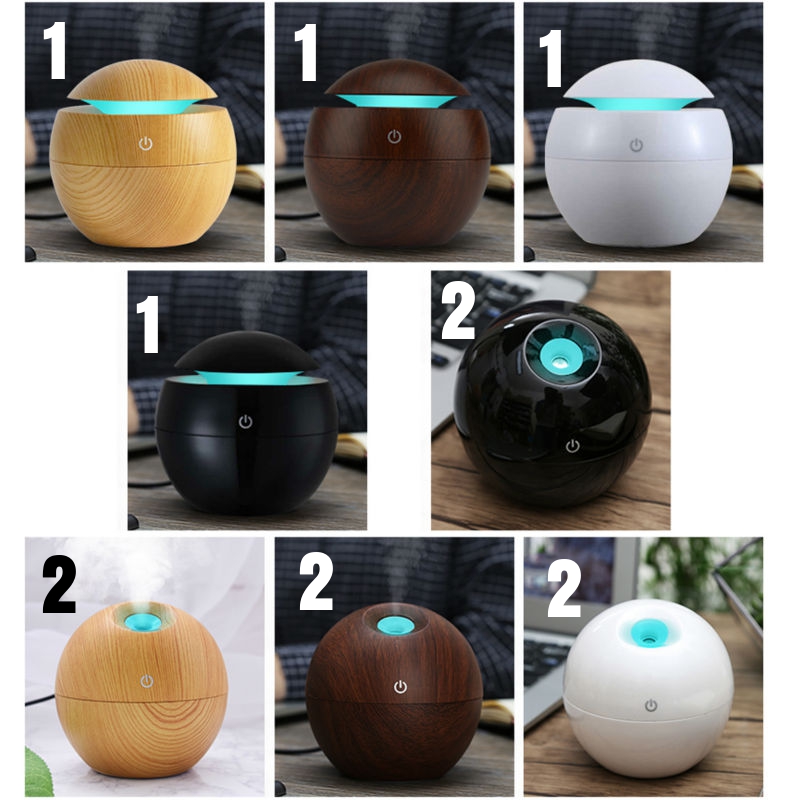 1
1
1
1
2
2
2
2