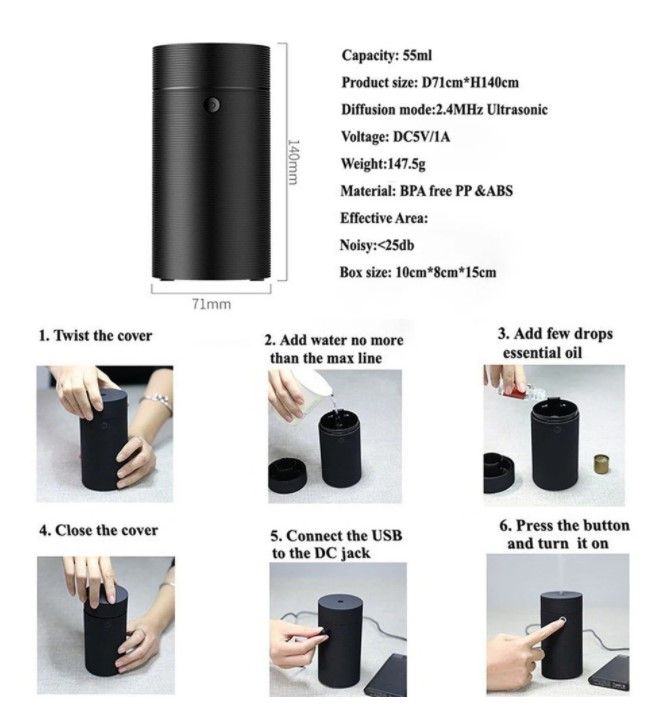 140mm

71mm

Capacity: 55ml
Product size: D71cm*H140cm
Diffusion mode:2.4MHz Ultrasonic
Voltage: DC5V/1A
Weight:147.5g
Material: BPA free PP &ABS
Effective Area:
Noisy:<25db
Box size: 10cm*8cm*15cm

1. Twist the cover

2. Add water no more than the max line

3. Add few drops essential oil

4. Close the cover

5. Connect the USB to the DC jack

6. Press the button and turn it on