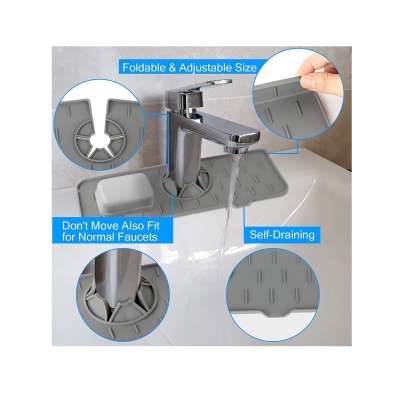 Foldable & Adjustable Size

Don't Move Also Fit for Normal Faucets

Self-Draining