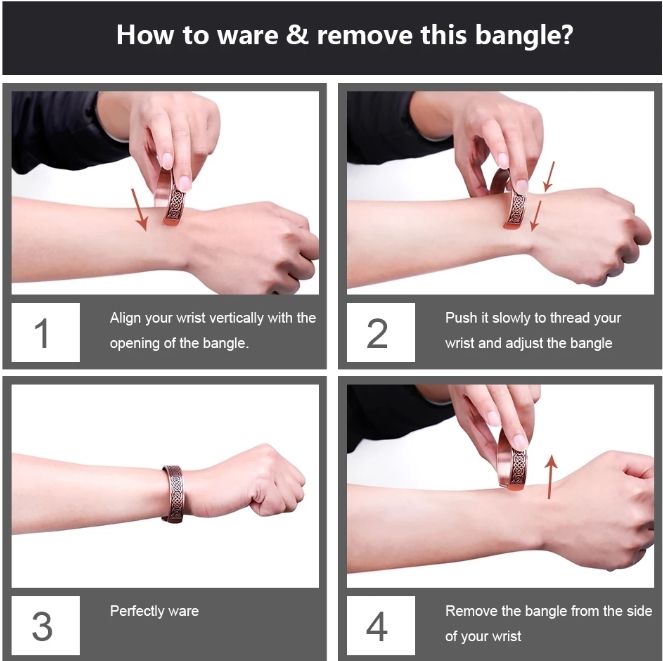 How to ware & remove this bangle?

1

Align your wrist vertically with the opening of the bangle.

2

Push it slowly to thread your wrist and adjust the bangle

3

Perfectly ware

4

Remove the bangle from the side of your wrist