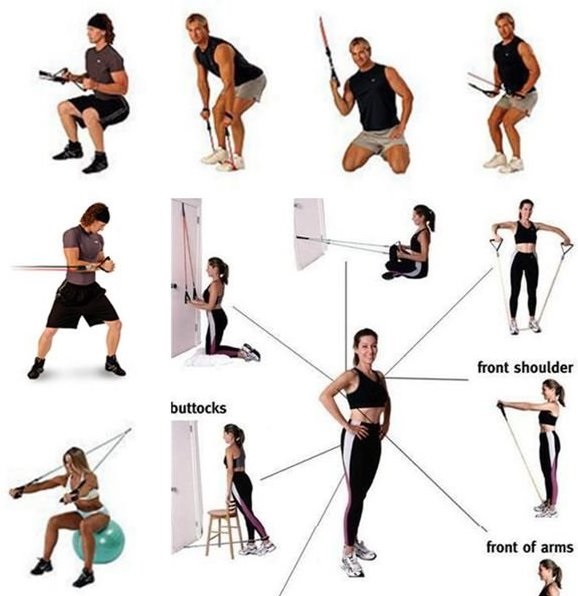 front shoulder

buttocks

front of arms