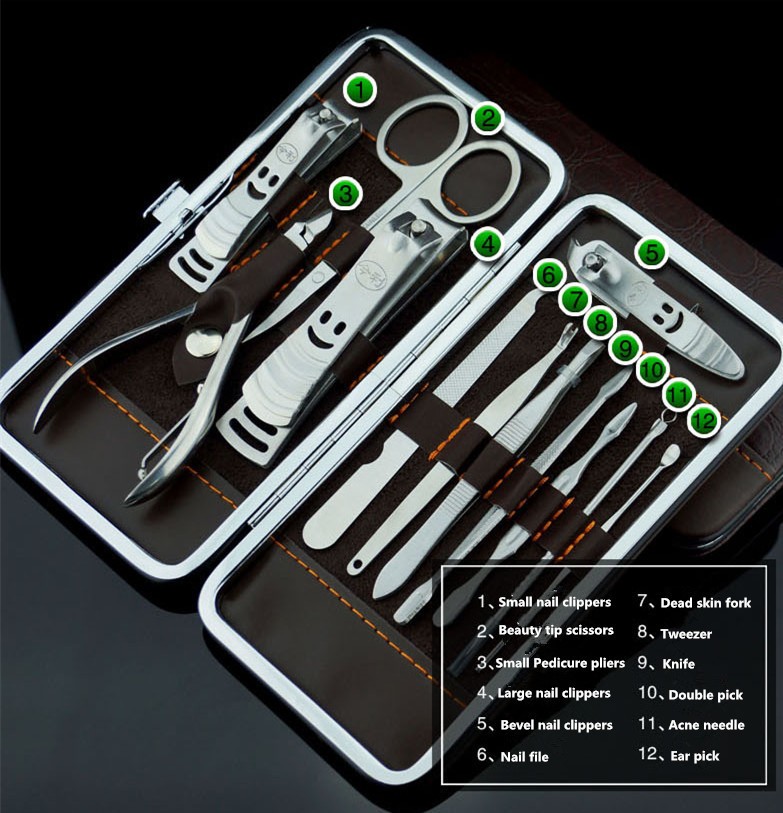 1
2
3
4
5
6
7
8
9
10
11
12

1、Small nail clippers
2、Beauty tip scissors
3、Small Pedicure pliers
4、Large nail clippers
5、Bevel nail clippers
6、Nail file

7、Dead skin fork
8、Tweezer
9、Knife
10、Double pick
11、Acne needle
12、Ear pick