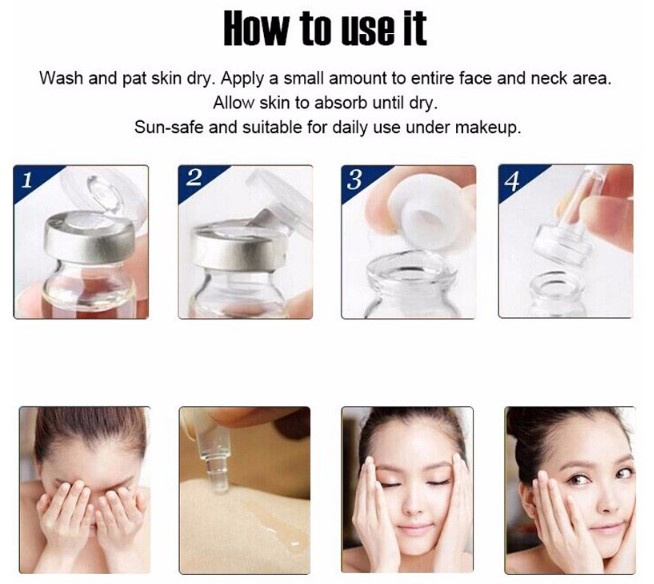 How to use it

Wash and pat skin dry. Apply a small amount to entire face and neck area.
Allow skin to absorb until dry.
Sun-safe and suitable for daily use under makeup.

1

2

3

4