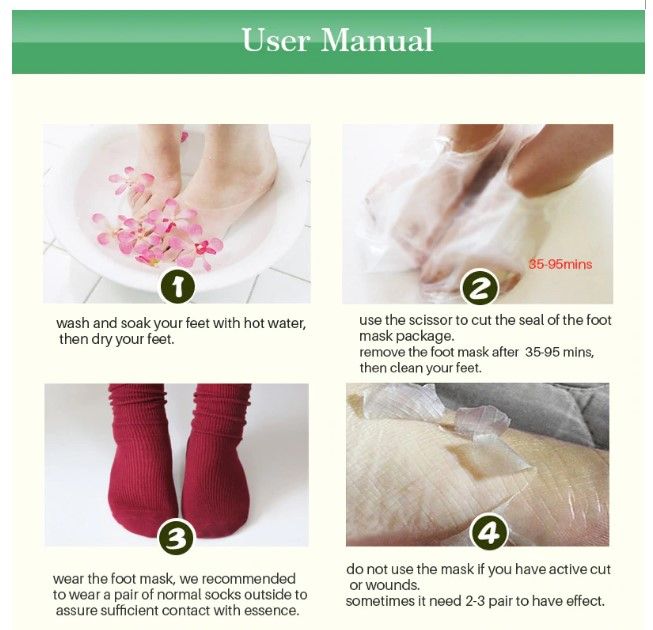 User Manual

1

wash and soak your feet with hot water, then dry your feet.

35-95mins

2

use the scissor to cut the seal of the foot mask package.
remove the foot mask after 35-95 mins, then clean your feet.

3

wear the foot mask, we recommended to wear a pair of normal socks outside to assure sufficient contact with essence.

4

do not use the mask if you have active cut or wounds.
sometimes it need 2-3 pair to have effect.