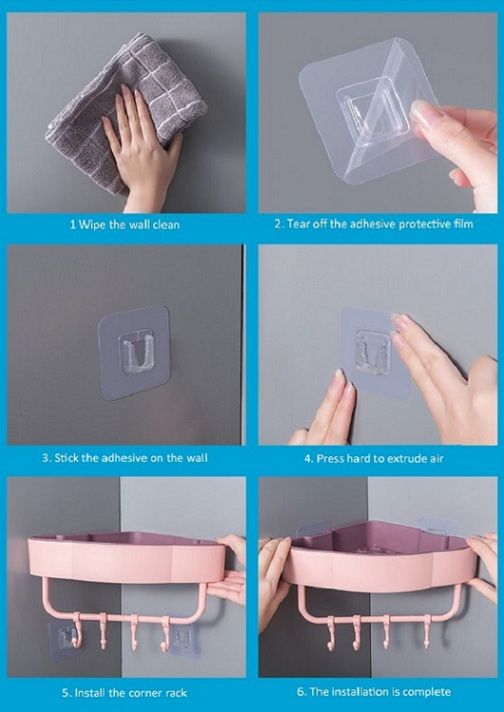 1 Wipe the wall clean

2. Tear off the adhesive protective film

3. Stick the adhesive on the wall

4. Press hard to extrude air

5. Install the corner rack

6. The installation is complete