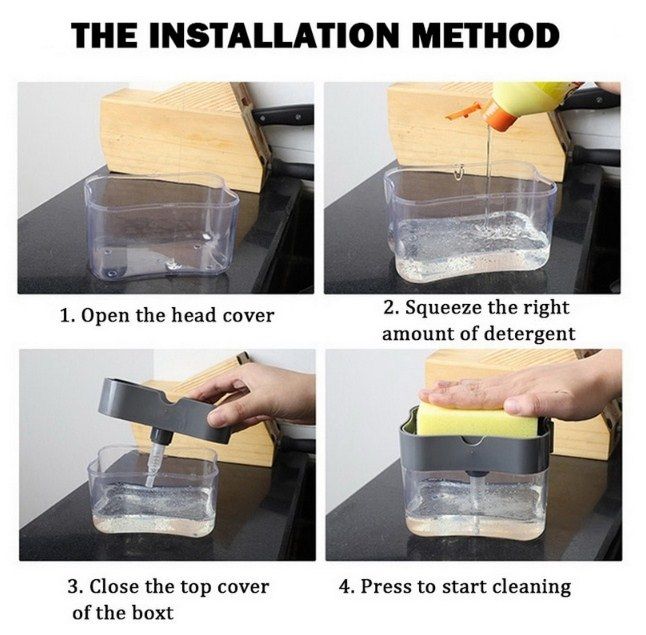 THE INSTALLATION METHOD

1. Open the head cover

2. Squeeze the right amount of detergent

3. Close the top cover of the boxt

4. Press to start cleaning