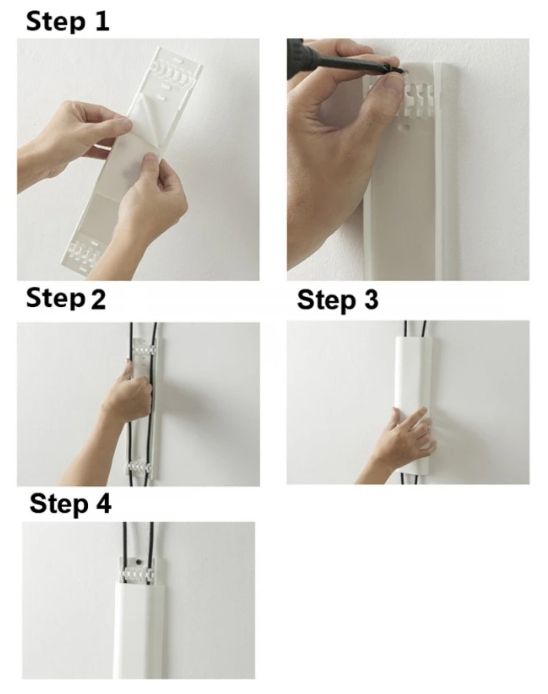 Step 1

Step 2

Step 3

Step 4