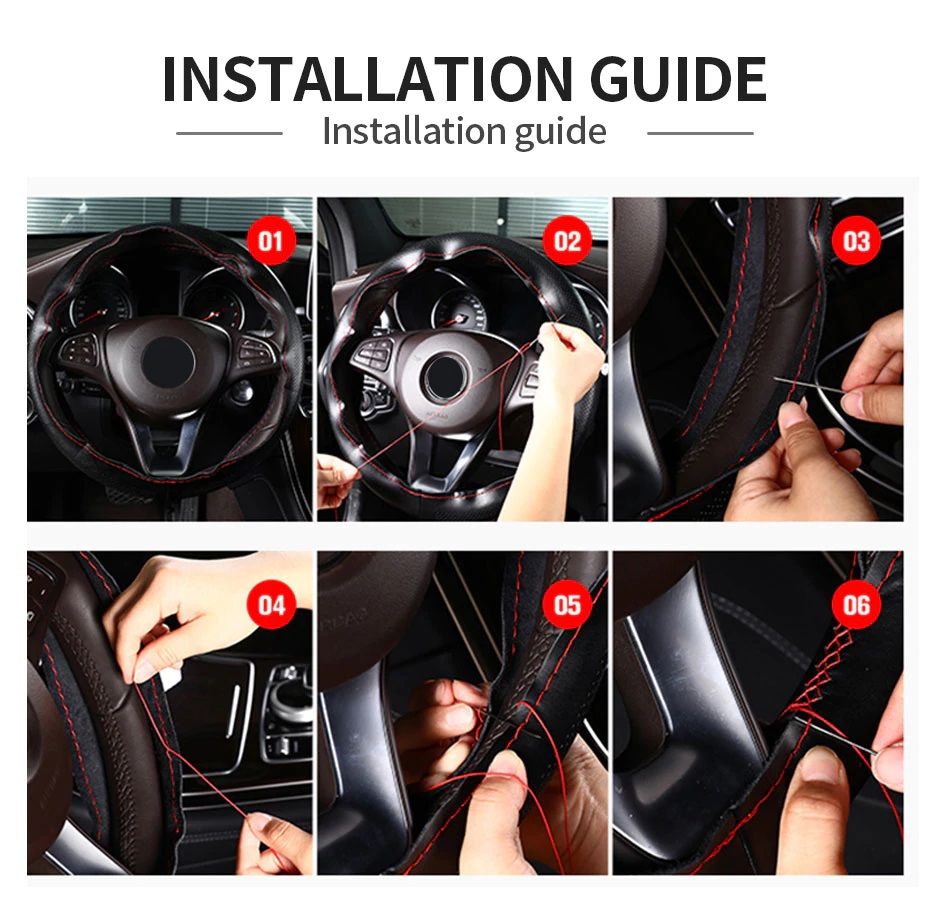 INSTALLATION GUIDE

Installation guide

01

02

03

04

05

06