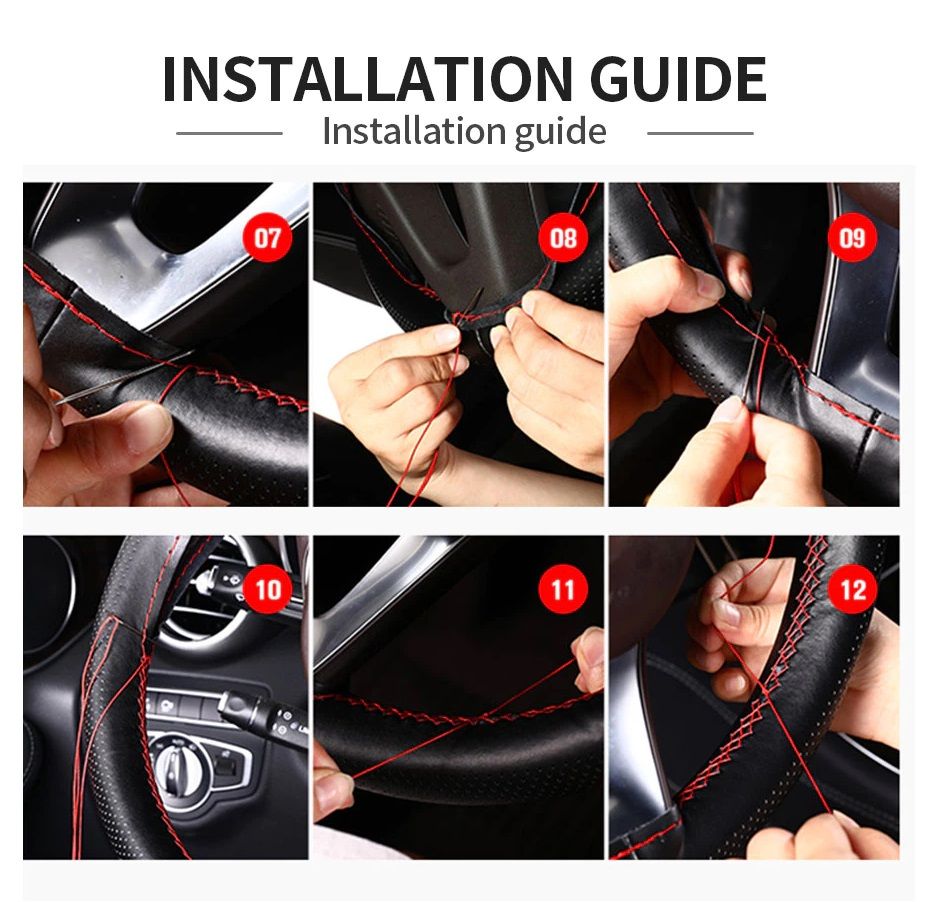 INSTALLATION GUIDE
Installation guide

07

08

09

10

11

12