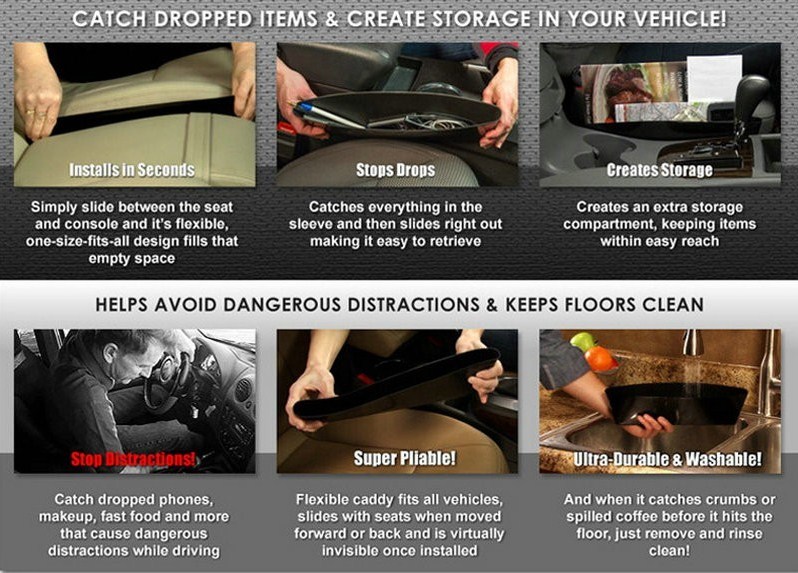 CATCH DROPPED ITEMS & CREATE STORAGE IN YOUR VEHICLE!

Installs in Seconds

Simply slide between the seat and console and it's flexible, one-size-fits-all design fills that empty space

Stops Drops

Catches everything in the sleeve and then slides right out making it easy to retrieve

Creates Storage

Creates an extra storage compartment, keeping items within easy reach

HELPS AVOID DANGEROUS DISTRACTIONS & KEEPS FLOORS CLEAN

Stop Distractions!

Catch dropped phones, makeup, fast food and more that cause dangerous distractions while driving

Super Pliable!

Flexible caddy fits all vehicles, slides with seats when moved forward or back and is virtually invisible once installed

Ultra-Durable & Washable!

And when it catches crumbs or spilled coffee before it hits the floor, just remove and rinse clean!