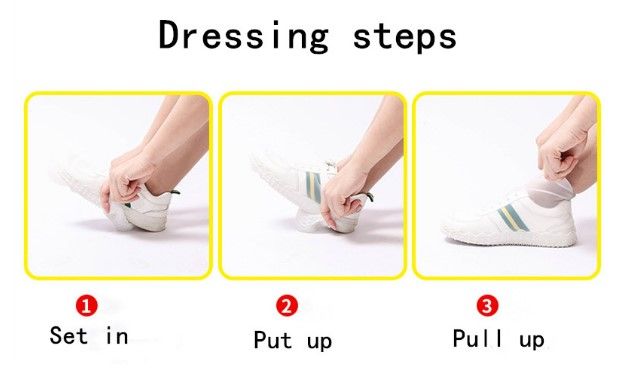 Dressing steps

1
Set in

2
Put up

3
Pull up